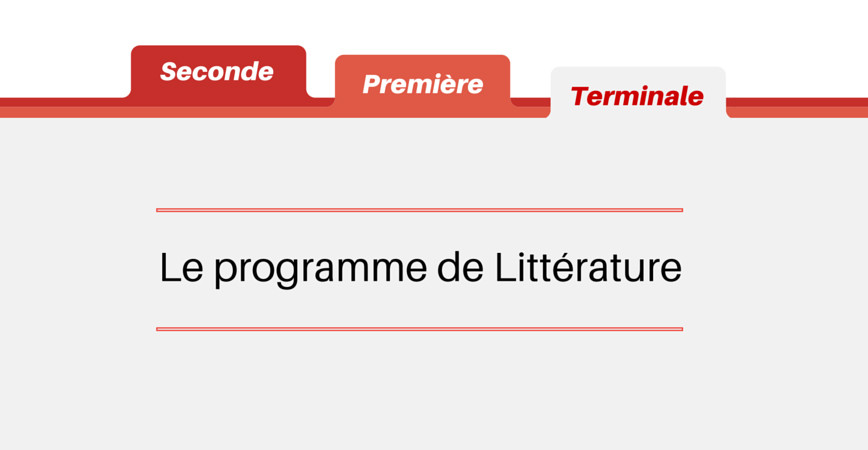 Seconde
Première
Terminale

Le programme de Littérature