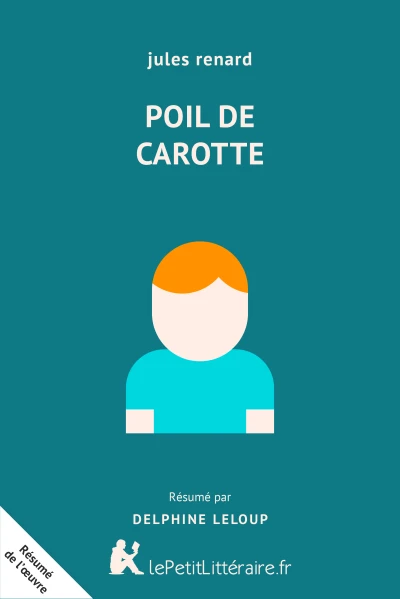 jules renard

POIL DE CAROTTE

Résumé par

DELPHINE LELOUP

lePetitLittéraire.fr

Résumé de l'œuvre